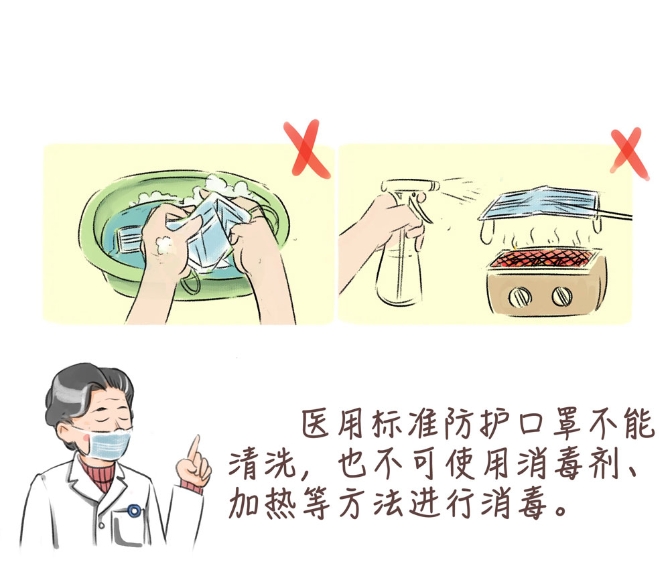 医用标准防护口罩不能清洗，也不可使用消毒剂、加热等方法进行消毒。